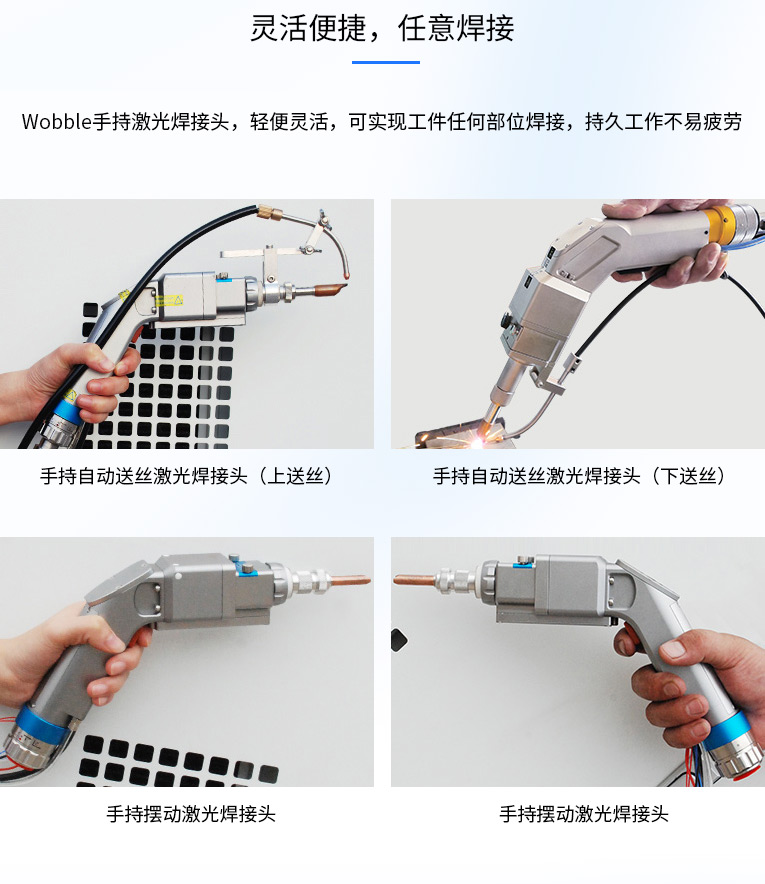 灵活便捷，任意焊接

Wobble手持激光焊接头，轻便灵活，可实现工件任何部位焊接，持久工作不易疲劳

手持自动送丝激光焊接头（上送丝）

手持自动送丝激光焊接头（下送丝）

手持摆动激光焊接头

手持摆动激光焊接头